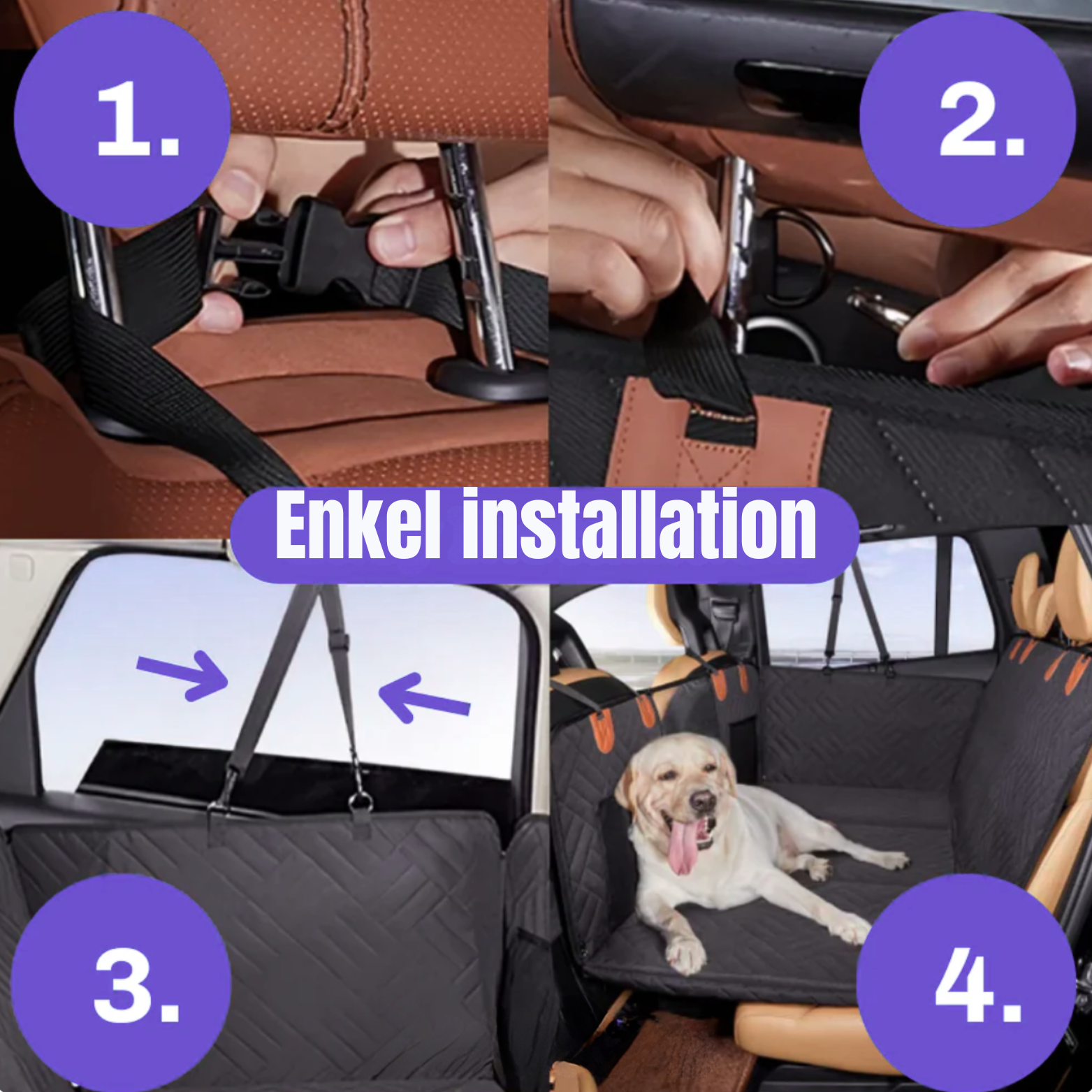 1.

2.

Enkel installation

3.

4.